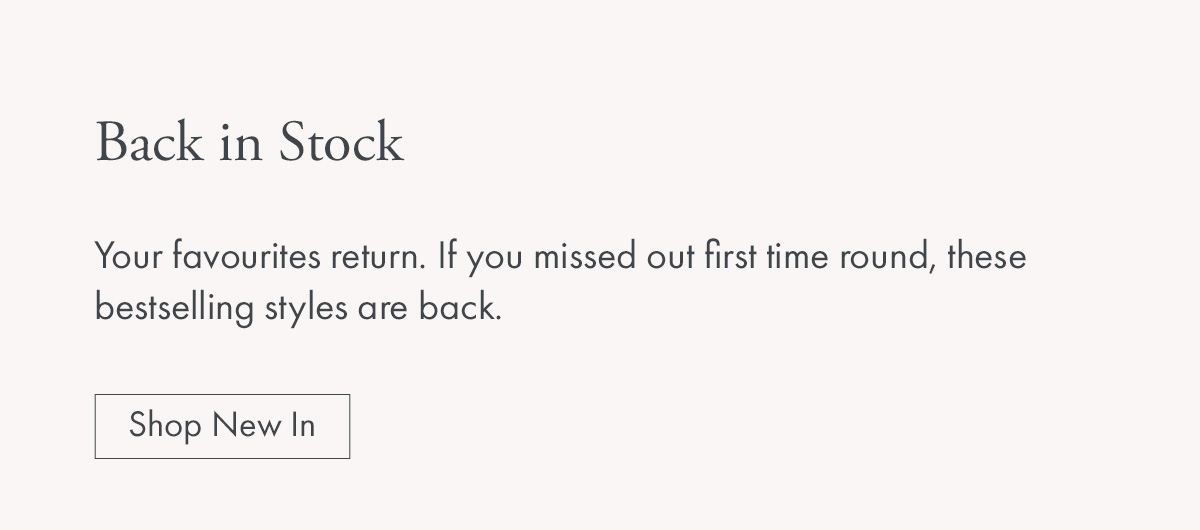 Back in Stock

Your favourites return. If you missed out first time round, these bestselling styles are back.

Shop New In