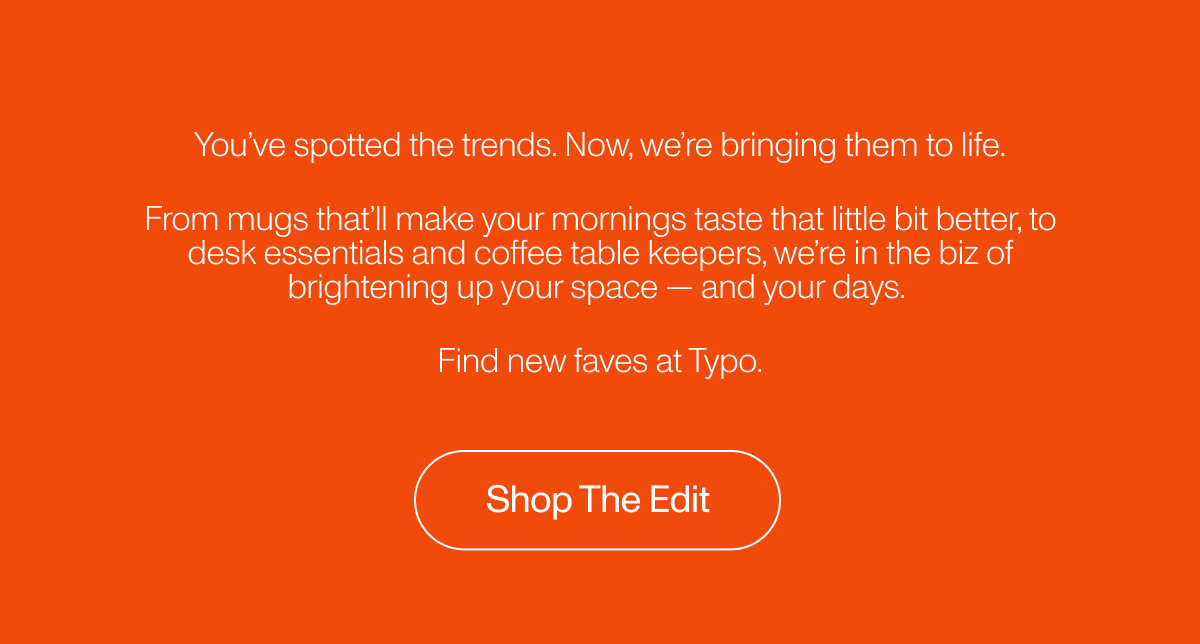 You've spotted the trends. Now, we're bringing them to life.

From mugs that'll make your mornings taste that little bit better, to desk essentials and coffee table keepers, we're in the biz of brightening up your space — and your days.

Find new faves at Typo.

Shop The Edit