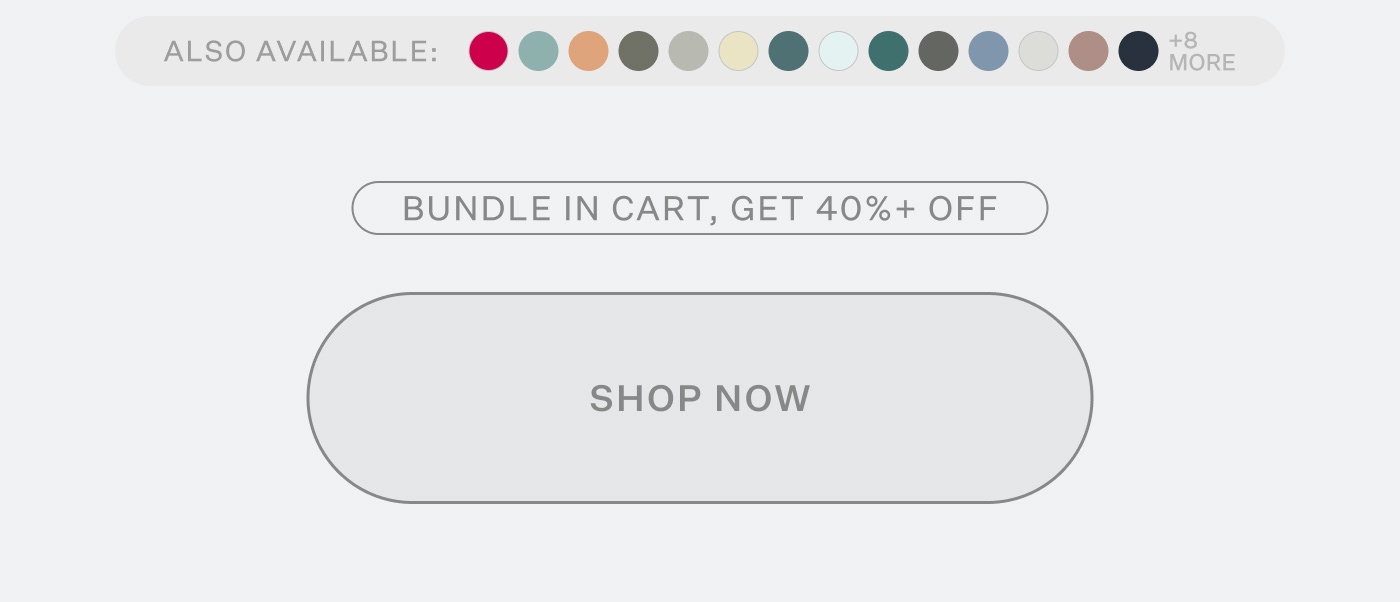 ALSO AVAILABLE:

+8
MORE

BUNDLE IN CART, GET 40%+ OFF

SHOP NOW