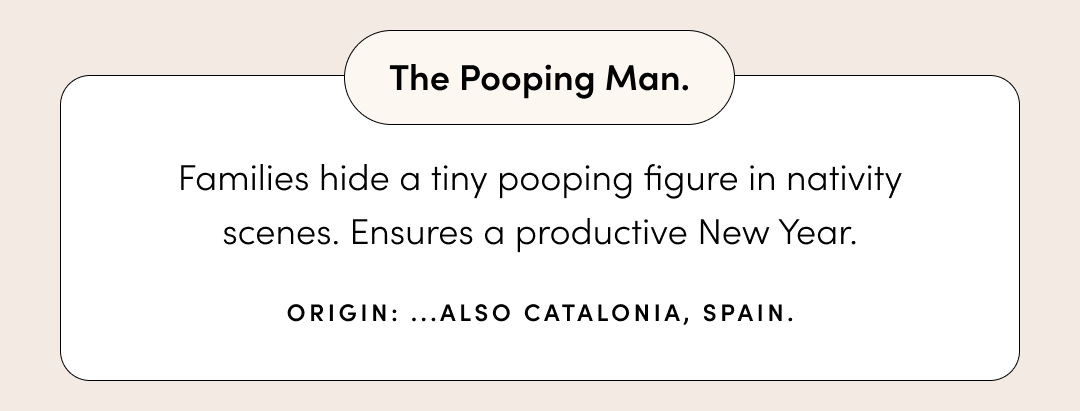 The Pooping Man.

Families hide a tiny pooping figure in nativity scenes. Ensures a productive New Year.

ORIGIN: ...ALSO CATALONIA, SPAIN.